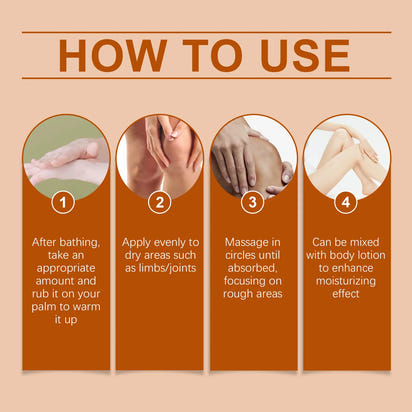 HOW TO USE

1

After bathing, take an appropriate amount and rub it on your palm to warm it up

2

Apply evenly to dry areas such as limbs/joints

3

Massage in circles until absorbed, focusing on rough areas

4

Can be mixed with body lotion to enhance moisturizing effect